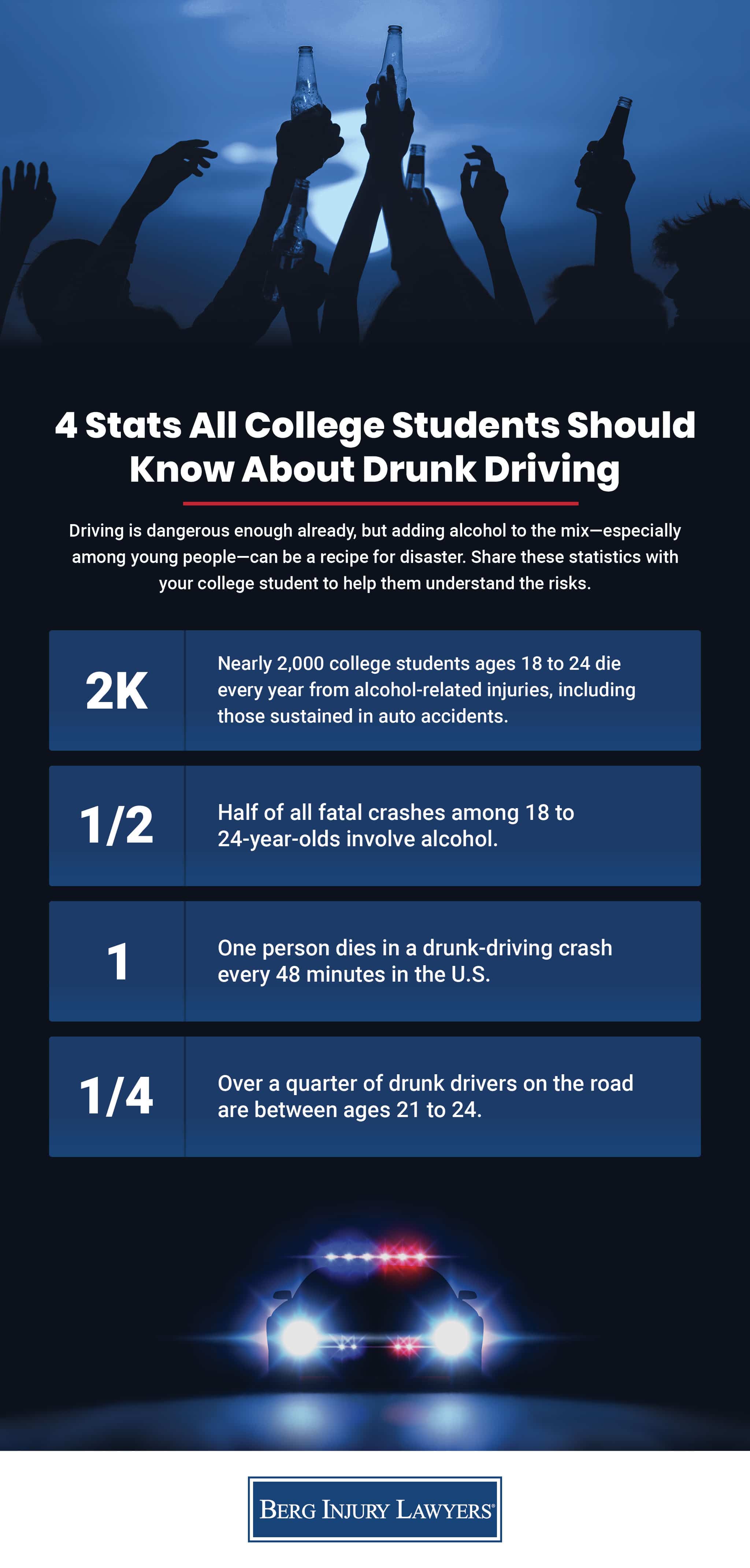 4 Stats All College Students Should Know About Drunk Driving

Driving is dangerous enough already, but adding alcohol to the mix—especially among young people—can be a recipe for disaster. Share these statistics with your college student to help them understand the risks.

2K

Nearly 2,000 college students ages 18 to 24 die every year from alcohol-related injuries, including those sustained in auto accidents.

1/2

Half of all fatal crashes among 18 to 24-year-olds involve alcohol.

1

One person dies in a drunk-driving crash every 48 minutes in the U.S.

1/4

Over a quarter of drunk drivers on the road are between ages 21 to 24.

BERG INJURY LAWYERS®