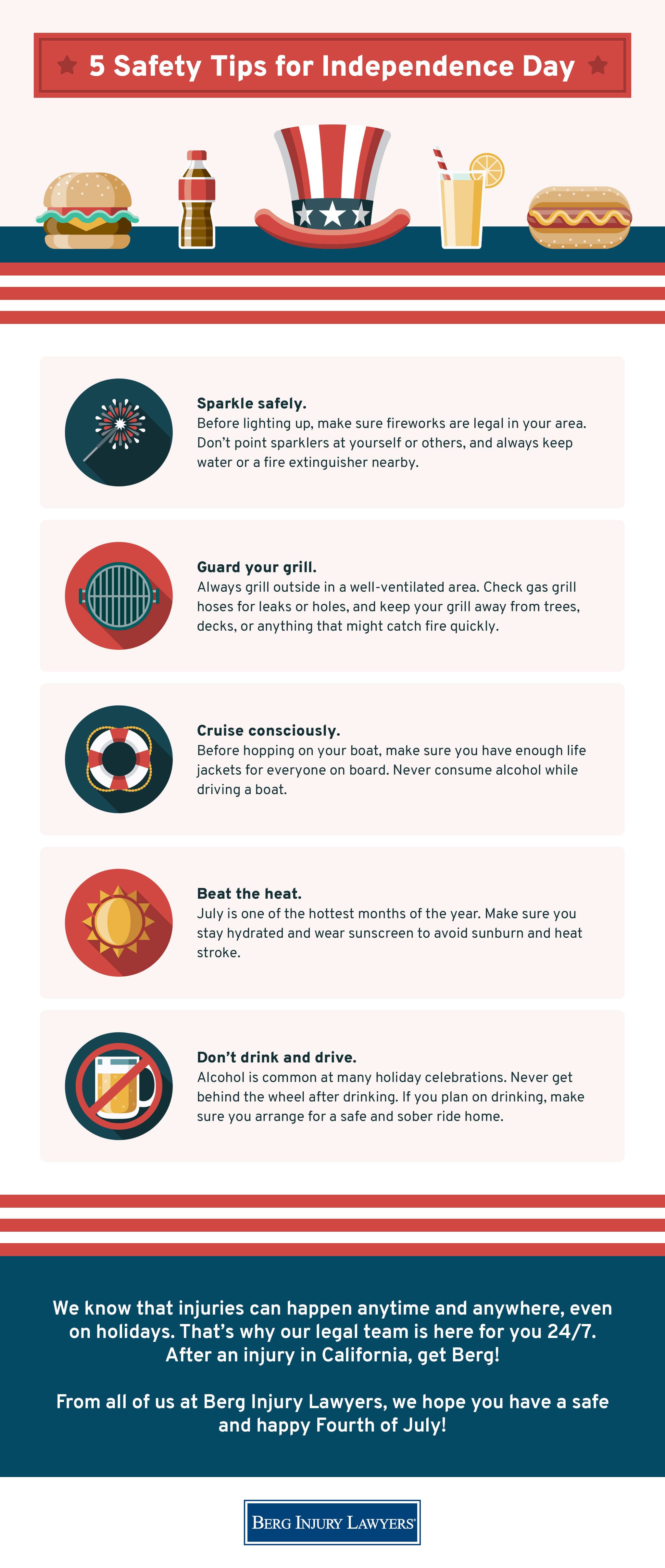 5 Safety Tips for Independence Day

Sparkle safely.
Before lighting up, make sure fireworks are legal in your area. Don't point sparklers at yourself or others, and always keep water or a fire extinguisher nearby.

Guard your grill.
Always grill outside in a well-ventilated area. Check gas grill hoses for leaks or holes, and keep your grill away from trees, decks, or anything that might catch fire quickly.

Cruise consciously.
Before hopping on your boat, make sure you have enough life jackets for everyone on board. Never consume alcohol while driving a boat.

Beat the heat.
July is one of the hottest months of the year. Make sure you stay hydrated and wear sunscreen to avoid sunburn and heat stroke.

Don't drink and drive.
Alcohol is common at many holiday celebrations. Never get behind the wheel after drinking. If you plan on drinking, make sure you arrange for a safe and sober ride home.

We know that injuries can happen anytime and anywhere, even on holidays. That's why our legal team is here for you 24/7. After an injury in California, get Berg!

From all of us at Berg Injury Lawyers, we hope you have a safe and happy Fourth of July!

BERG INJURY LAWYERS