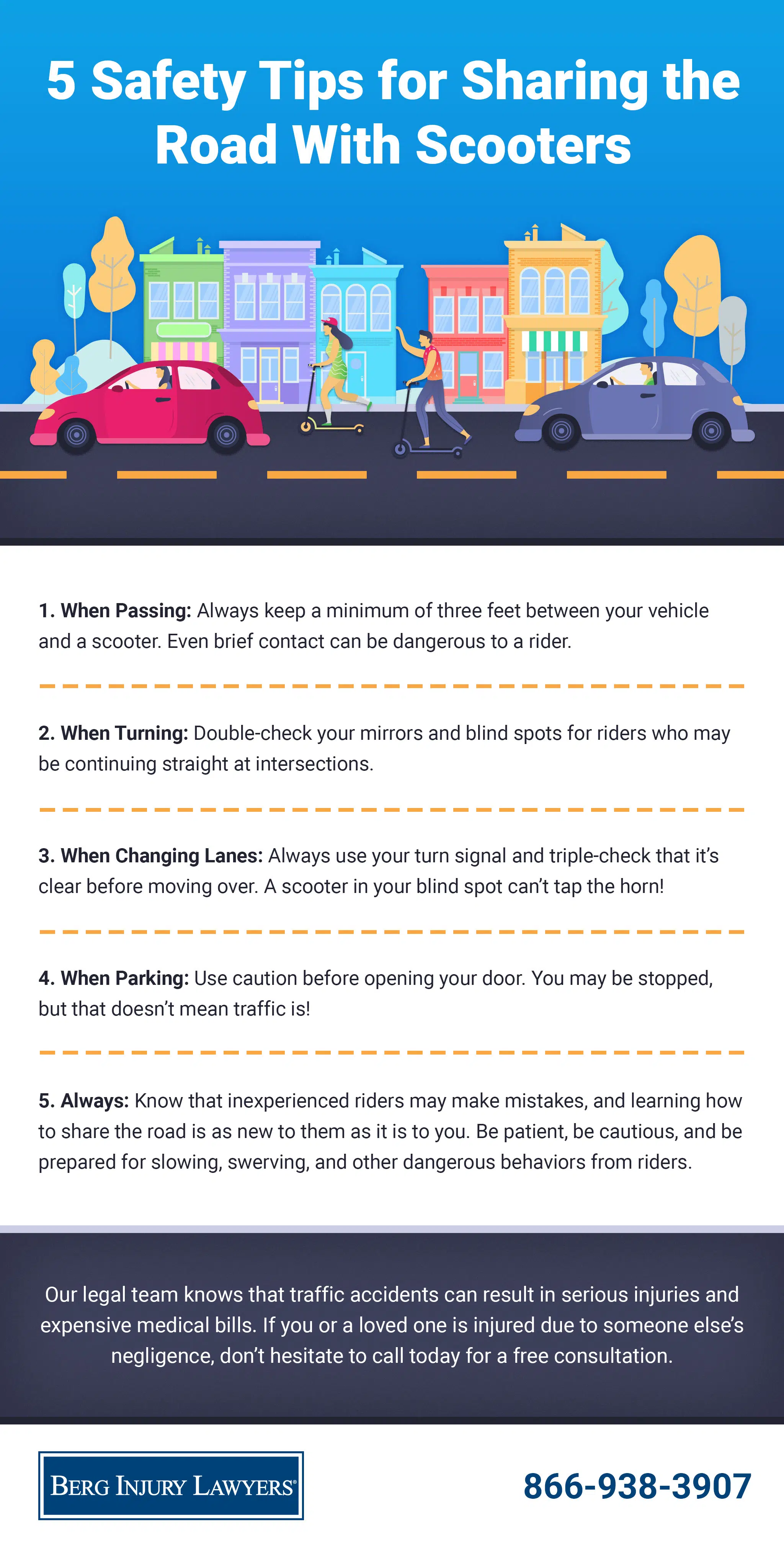 5 Safety Tips for Sharing the Road With Scooters

1. When Passing: Always keep a minimum of three feet between your vehicle and a scooter. Even brief contact can be dangerous to a rider.

2. When Turning: Double-check your mirrors and blind spots for riders who may be continuing straight at intersections.

3. When Changing Lanes: Always use your turn signal and triple-check that it's clear before moving over. A scooter in your blind spot can't tap the horn!

4. When Parking: Use caution before opening your door. You may be stopped, but that doesn't mean traffic is!

5. Always: Know that inexperienced riders may make mistakes, and learning how to share the road is as new to them as it is to you. Be patient, be cautious, and be prepared for slowing, swerving, and other dangerous behaviors from riders.

Our legal team knows that traffic accidents can result in serious injuries and expensive medical bills. If you or a loved one is injured due to someone else's negligence, don't hesitate to call today for a free consultation.

BERG INJURY LAWYERS®

866-938-3907